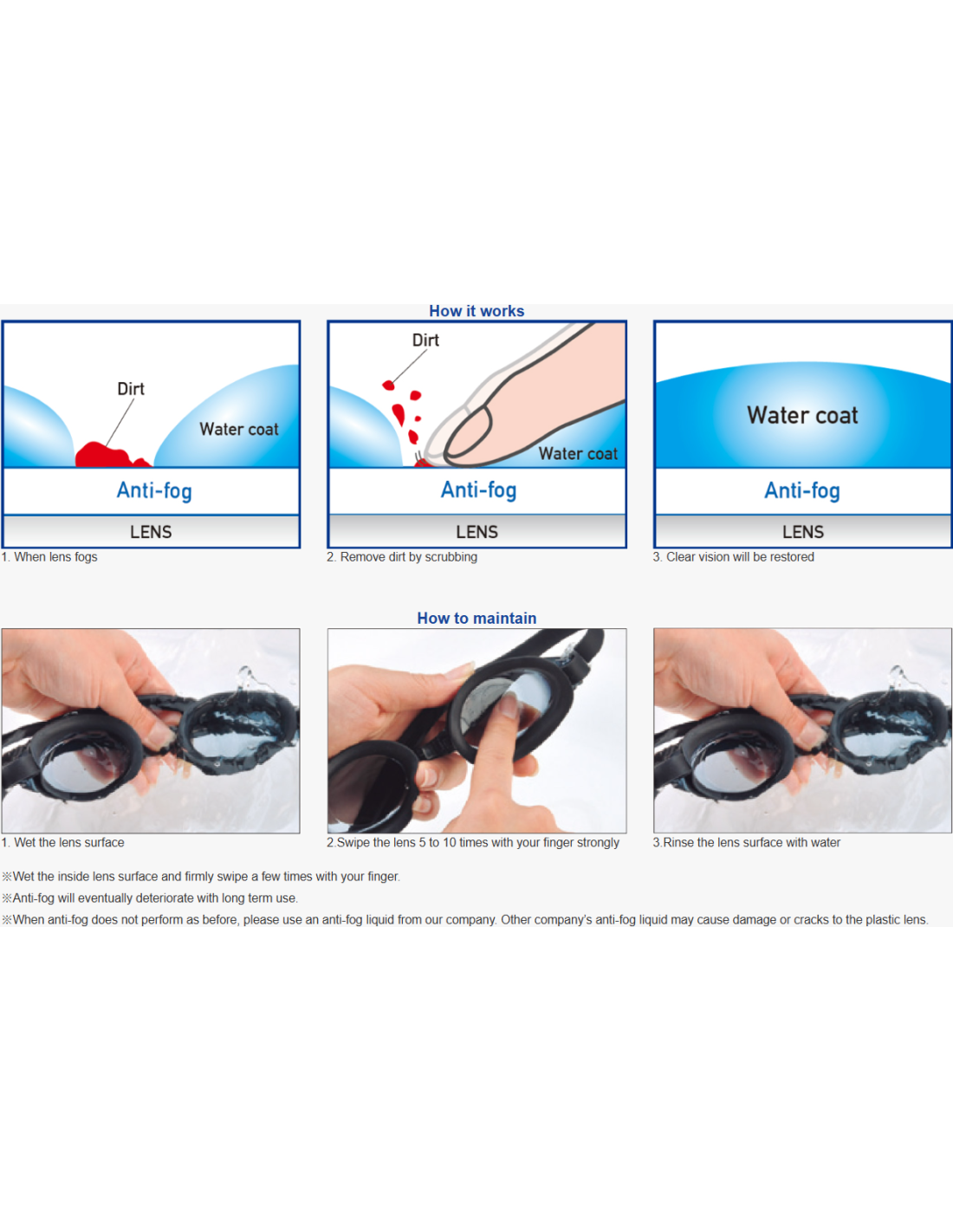 How it works

Dirt
Water coat
Anti-fog
LENS
1. When lens fogs

Dirt
Water coat
Anti-fog
LENS
2. Remove dirt by scrubbing

Water coat
Anti-fog
LENS
3. Clear vision will be restored

How to maintain

1. Wet the lens surface

2.Swipe the lens 5 to 10 times with your finger strongly

3.Rinse the lens surface with water

※Wet the inside lens surface and firmly swipe a few times with your finger.
※Anti-fog will eventually deteriorate with long term use.
※When anti-fog does not perform as before, please use an anti-fog liquid from our company. Other company's anti-fog liquid may cause damage or cracks to the plastic lens.