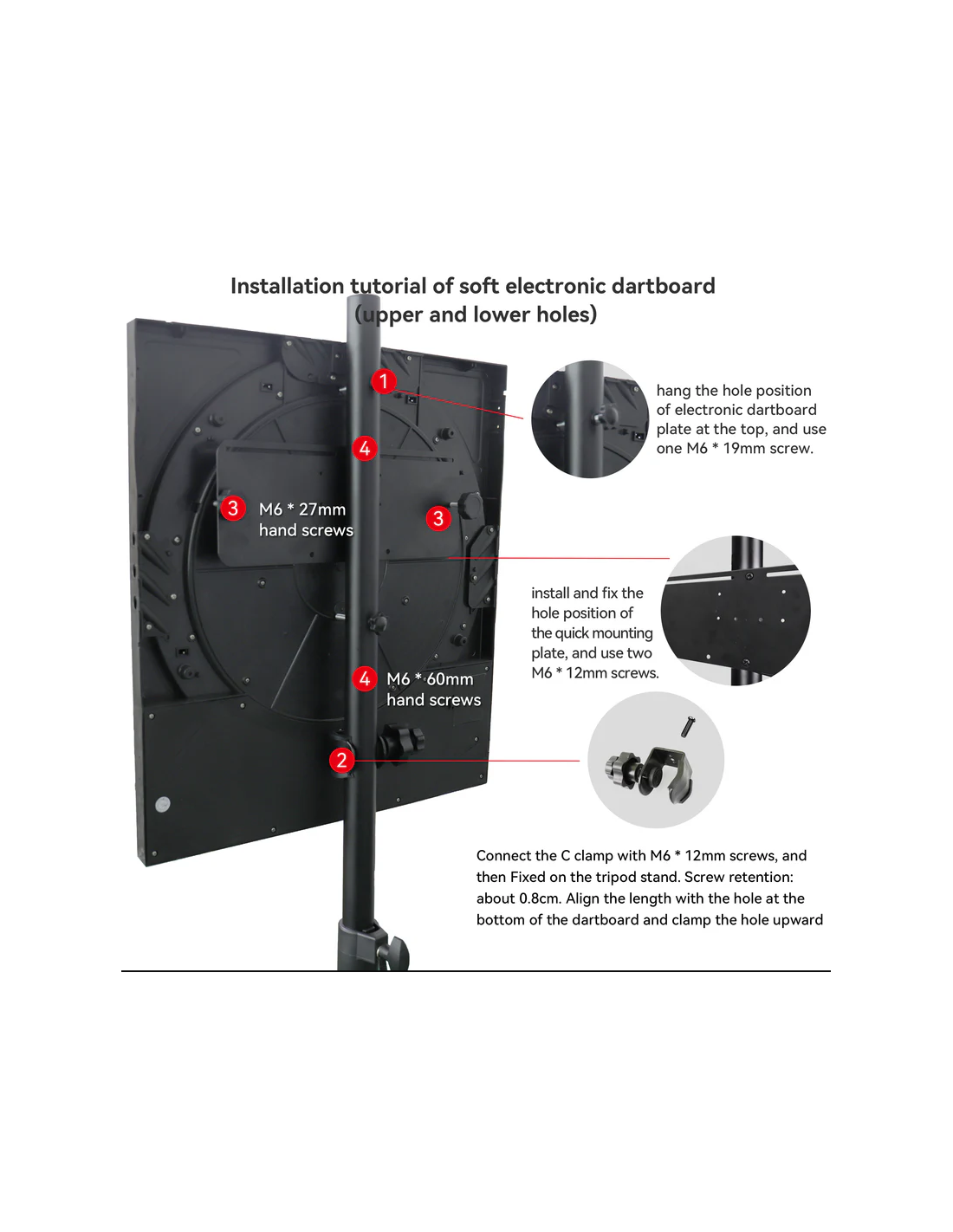 Installation tutorial of soft electronic dartboard (upper and lower holes)

1

hang the hole position of electronic dartboard plate at the top, and use one M6 * 19mm screw.

4

3 M6 * 27mm hand screws

3

install and fix the hole position of the quick mounting plate, and use two M6 * 12mm screws.

4 M6 * 60mm hand screws

2

Connect the C clamp with M6 * 12mm screws, and then Fixed on the tripod stand. Screw retention: about 0.8cm. Align the length with the hole at the bottom of the dartboard and clamp the hole upward