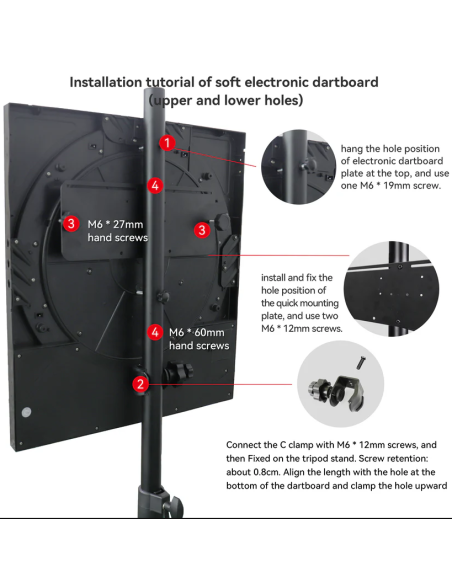 Installation tutorial of soft electronic dartboard (upper and lower holes)

1

hang the hole position of electronic dartboard plate at the top, and use one M6 * 19mm screw.

4

3 M6 * 27mm hand screws

3

install and fix the hole position of the quick mounting plate, and use two M6 * 12mm screws.

4 M6 * 60mm hand screws

2

Connect the C clamp with M6 * 12mm screws, and then Fixed on the tripod stand. Screw retention: about 0.8cm. Align the length with the hole at the bottom of the dartboard and clamp the hole upward