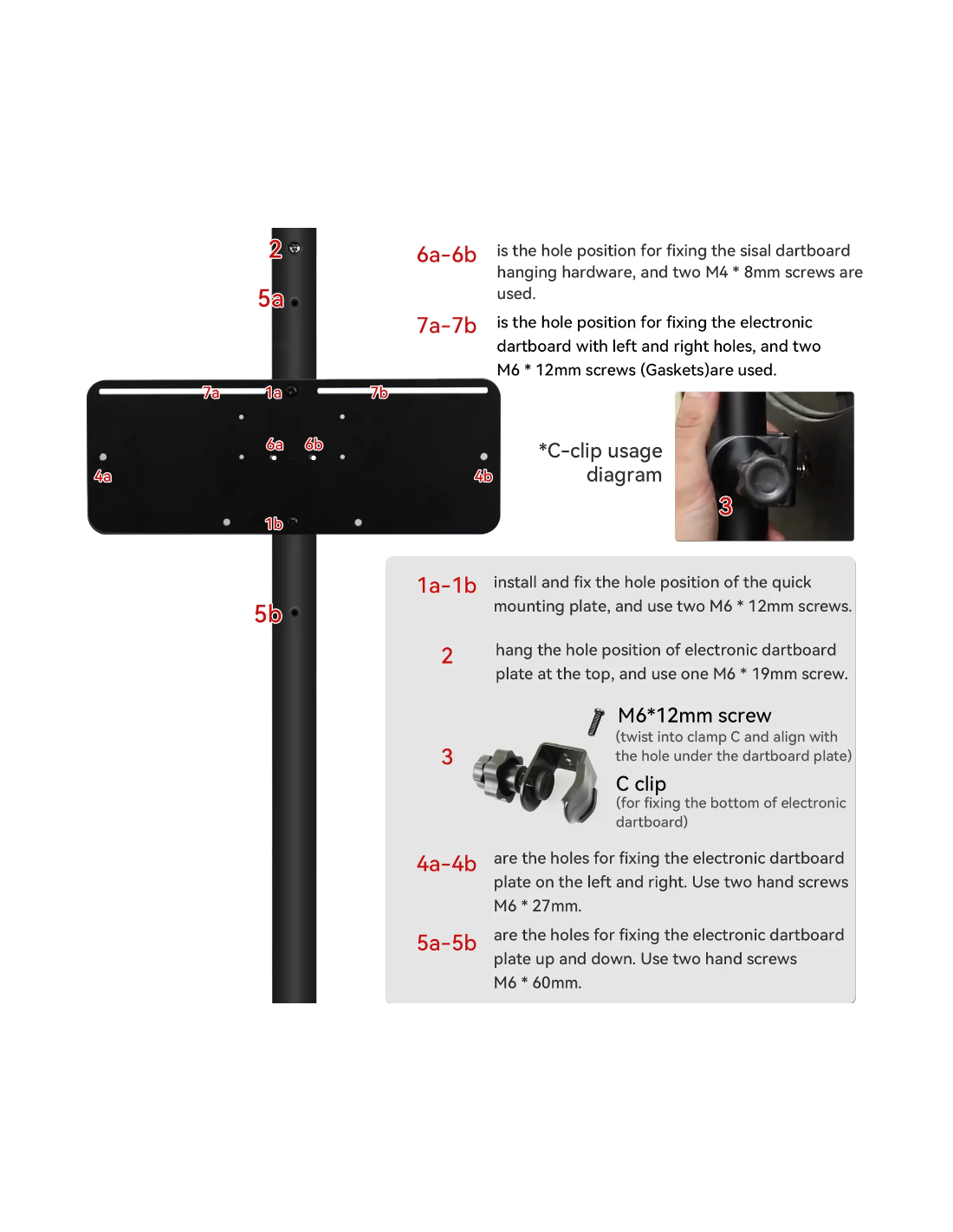 2

5a

7a 1a 7b

6a 6b

4a 4b

1b

5b

6a-6b is the hole position for fixing the sisal dartboard hanging hardware, and two M4 * 8mm screws are used.

7a-7b is the hole position for fixing the electronic dartboard with left and right holes, and two M6 * 12mm screws (Gaskets)are used.

*C-clip usage diagram

3

1a-1b install and fix the hole position of the quick mounting plate, and use two M6 * 12mm screws.

2 hang the hole position of electronic dartboard plate at the top, and use one M6 * 19mm screw.

3

M6*12mm screw
(twist into clamp C and align with the hole under the dartboard plate)

C clip
(for fixing the bottom of electronic dartboard)

4a-4b are the holes for fixing the electronic dartboard plate on the left and right. Use two hand screws M6 * 27mm.

5a-5b are the holes for fixing the electronic dartboard plate up and down. Use two hand screws M6 * 60mm.