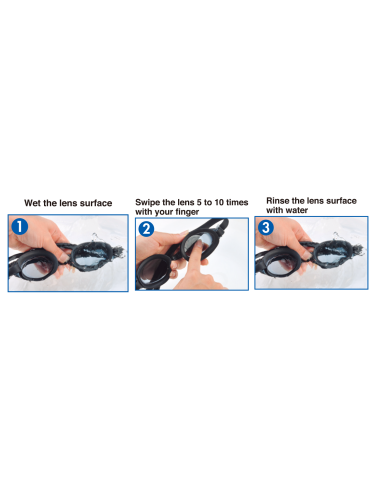 Wet the lens surface

1

Swipe the lens 5 to 10 times with your finger

2

Rinse the lens surface with water

3